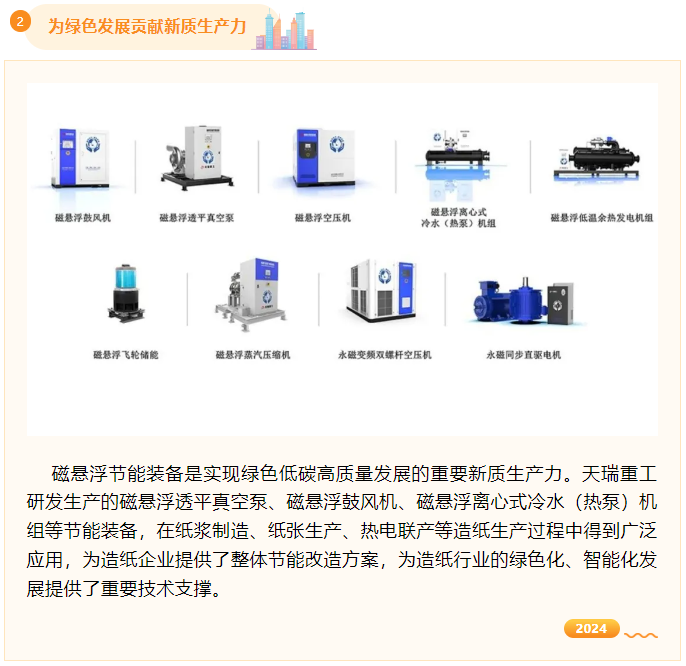 2 为绿色发展贡献新质生产力

磁悬浮鼓风机

磁悬浮透平真空泵

磁悬浮空压机

磁悬浮离心式冷水（热泵）机组

磁悬浮低温余热发电机组

磁悬浮飞轮储能

磁悬浮蒸汽压缩机

永磁变频双螺杆空压机

永磁同步直驱电机

磁悬浮节能装备是实现绿色低碳高质量发展的重要新质生产力。天瑞重工研发生产的磁悬浮透平真空泵、磁悬浮鼓风机、磁悬浮离心式冷水（热泵）机组等节能装备，在纸浆制造、纸张生产、热电联产等造纸生产过程中得到广泛应用，为造纸企业提供了整体节能改造方案，为造纸行业的绿色化、智能化发展提供了重要技术支撑。

2024